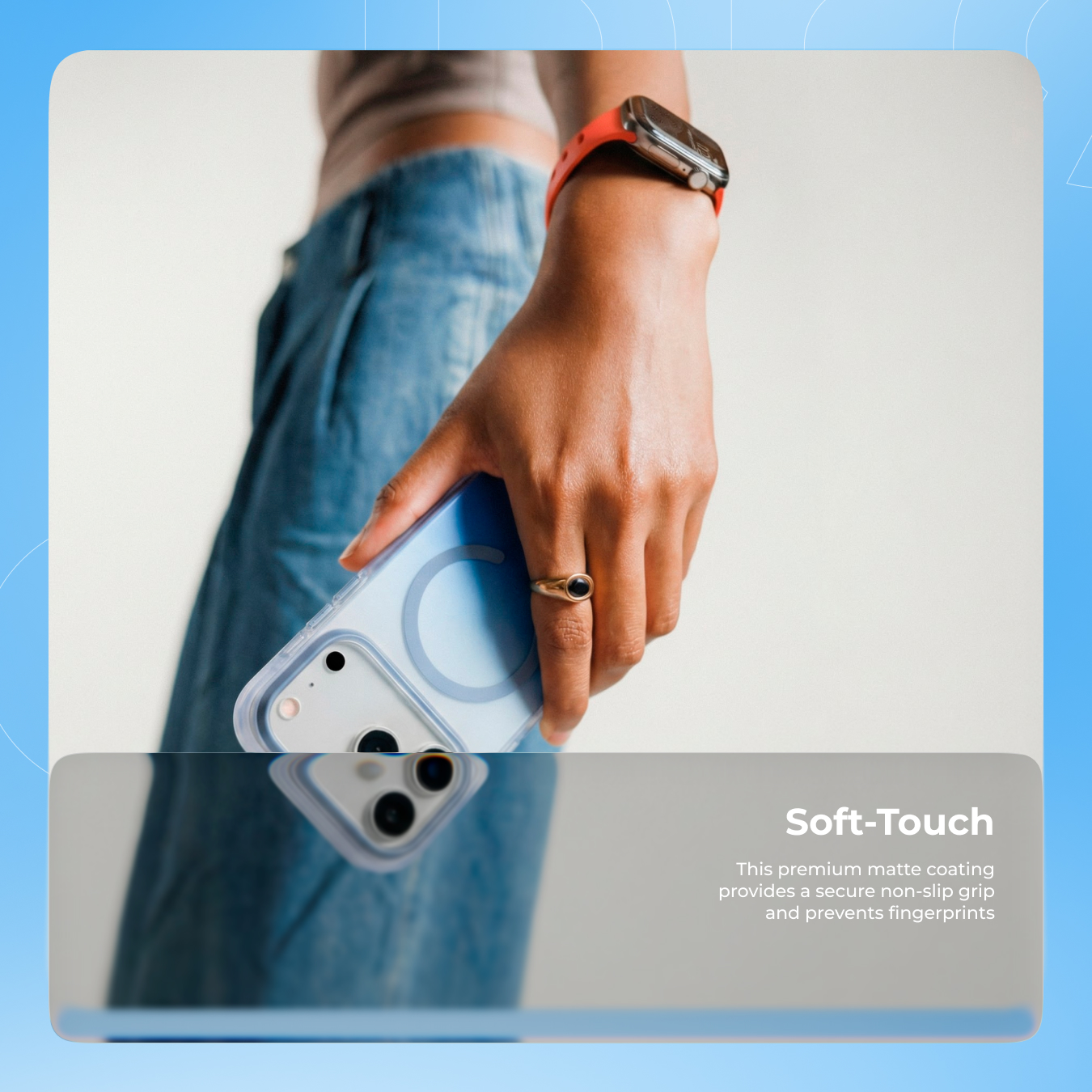 Soft-Touch

This premium matte coating provides a secure non-slip grip and prevents fingerprints